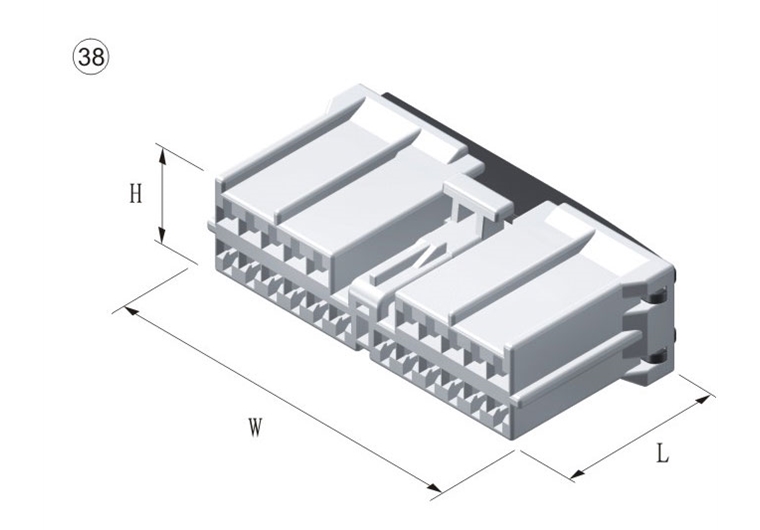 38

H

W

L